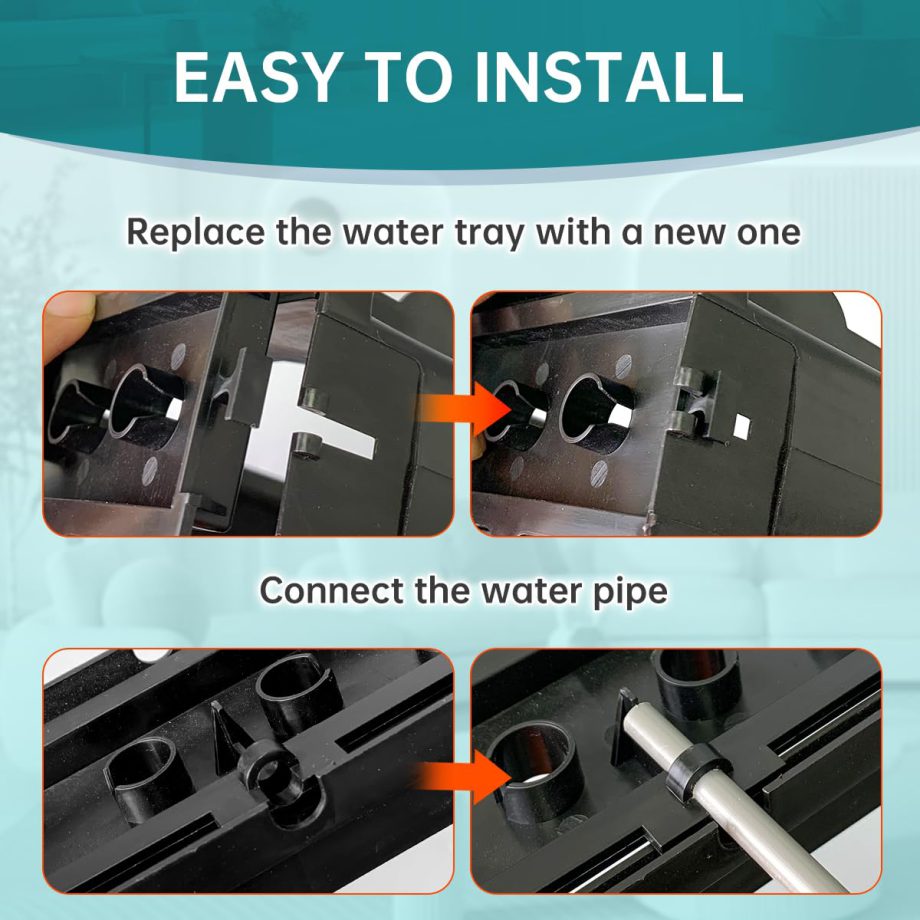 EASY TO INSTALL

Replace the water tray with a new one

Connect the water pipe